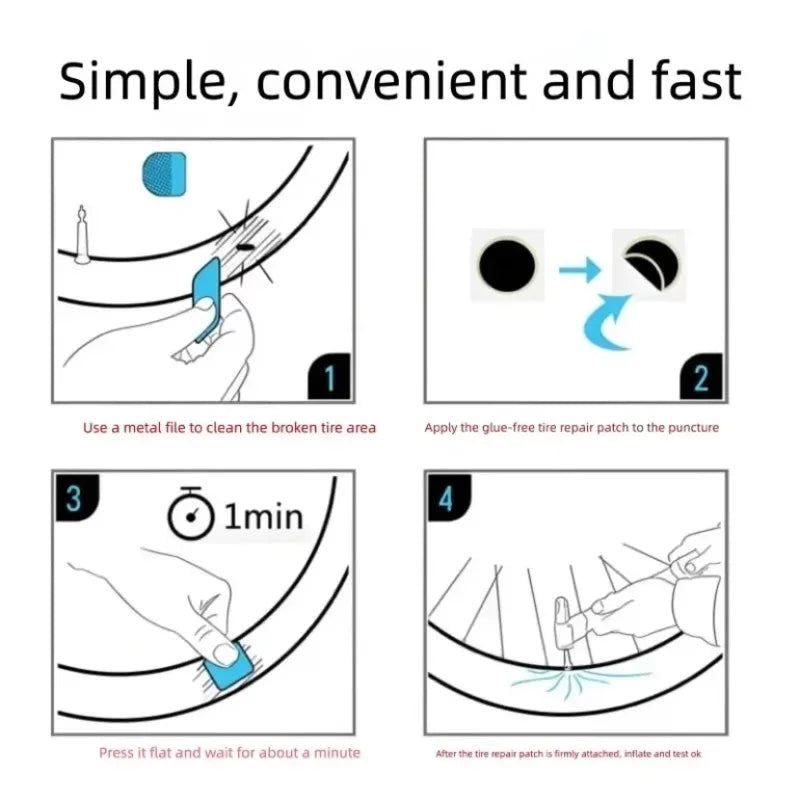 Simple, convenient and fast

1

Use a metal file to clean the broken tire area

2

Apply the glue-free tire repair patch to the puncture

3

1min

Press it flat and wait for about a minute

4

After the tire repair patch is firmly attached, inflate and test ok